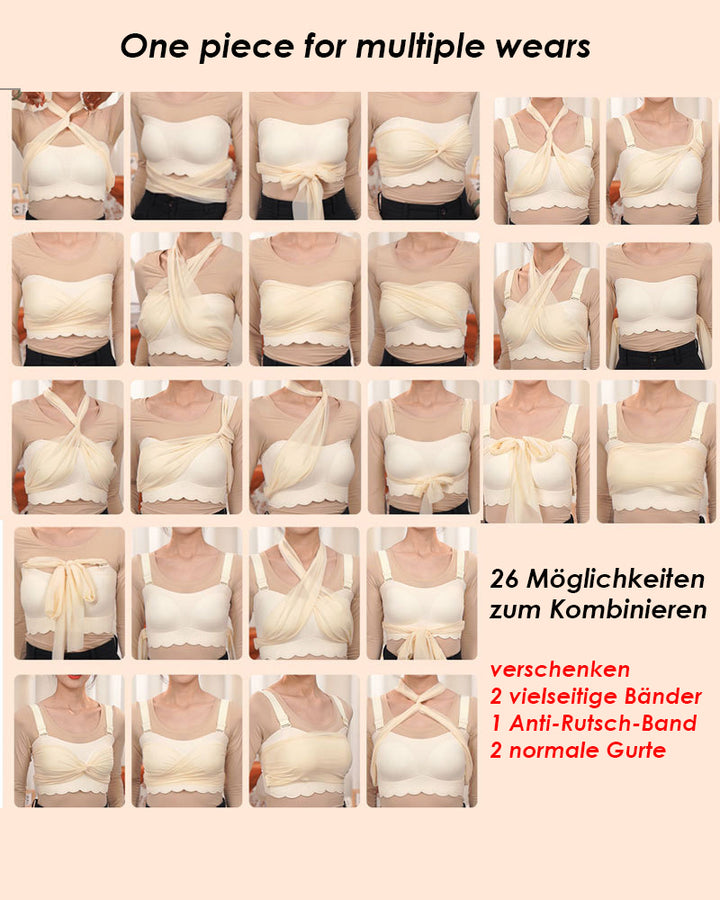 One piece for multiple wears

26 Möglichkeiten zum Kombinieren

verschenken
2 vielseitige Bänder
1 Anti-Rutsch-Band
2 normale Gurte